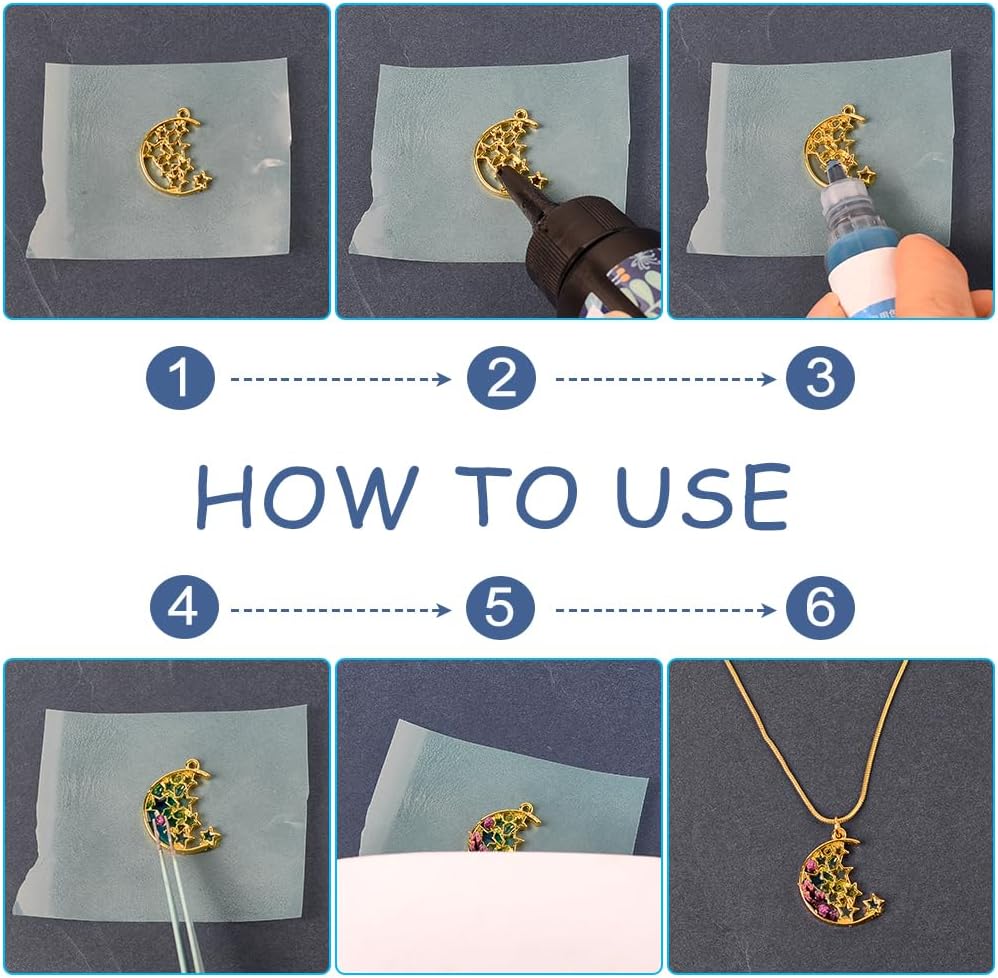 1
2
3
HOW TO USE
4
5
6